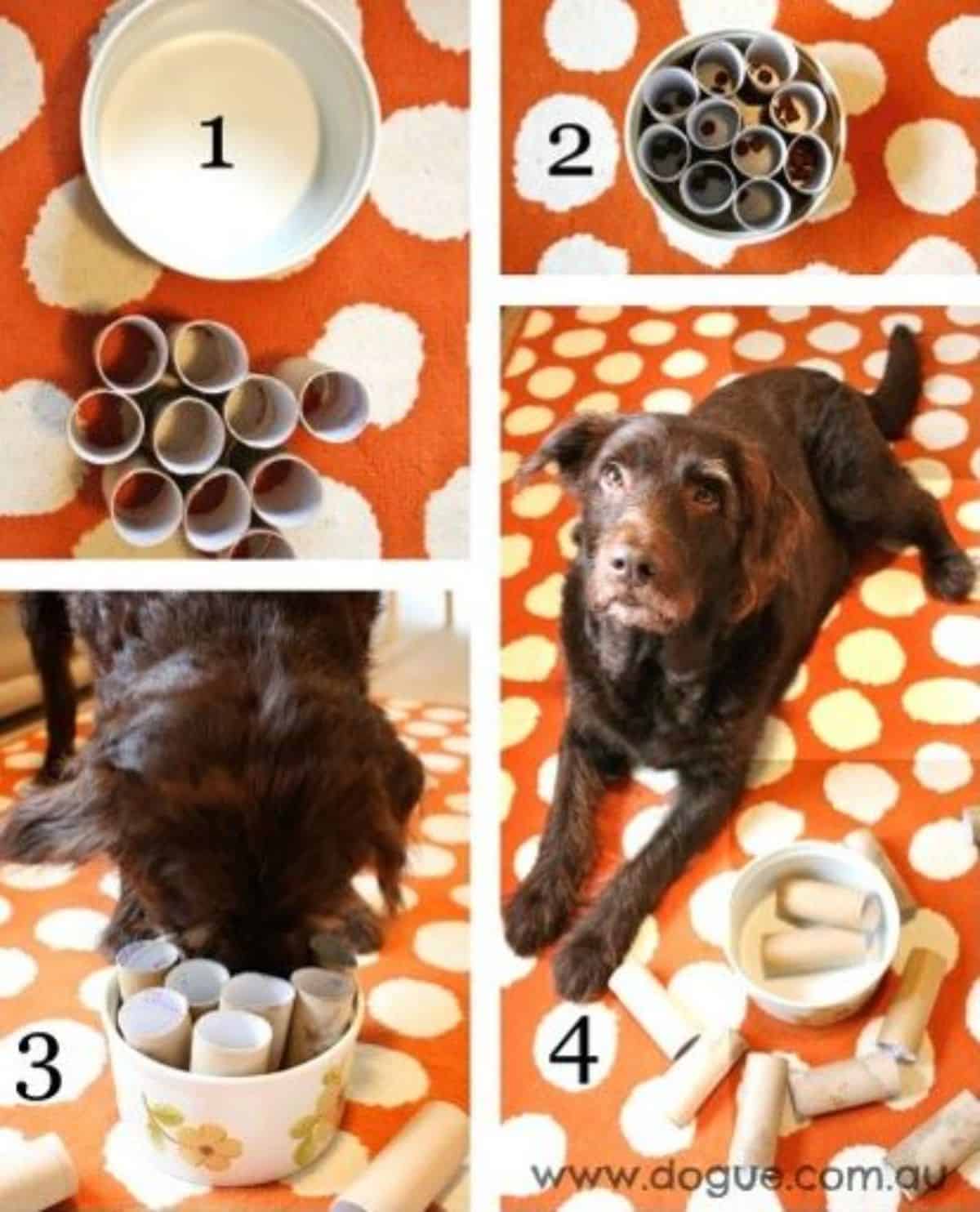 1

2

3

4

www.dogue.com.au